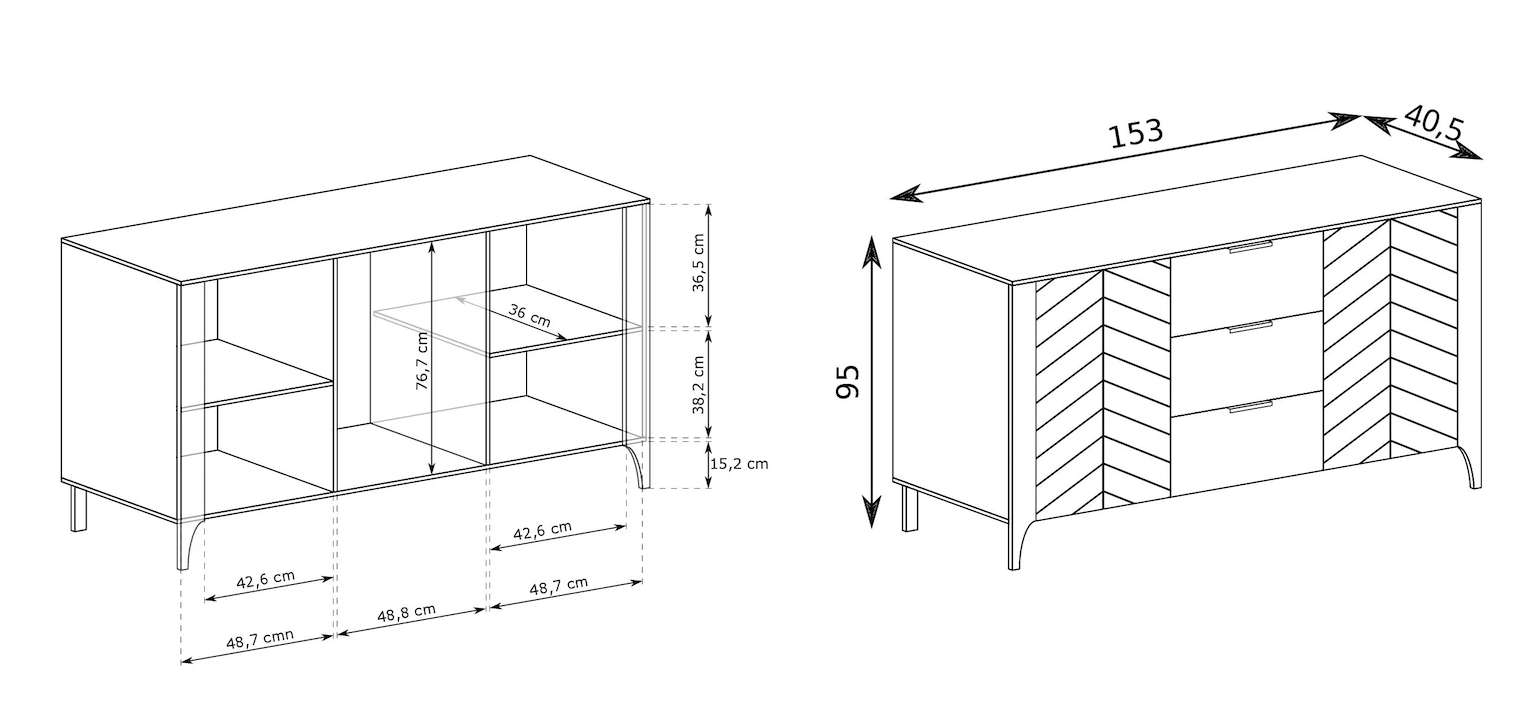 36,5 cm
36 cm
76,7 cm
38,2 cm
15,2 cm
42,6 cm
42,6 cm
48,7 cm
48,8 cm
48,7 cmn
153
40,5
95