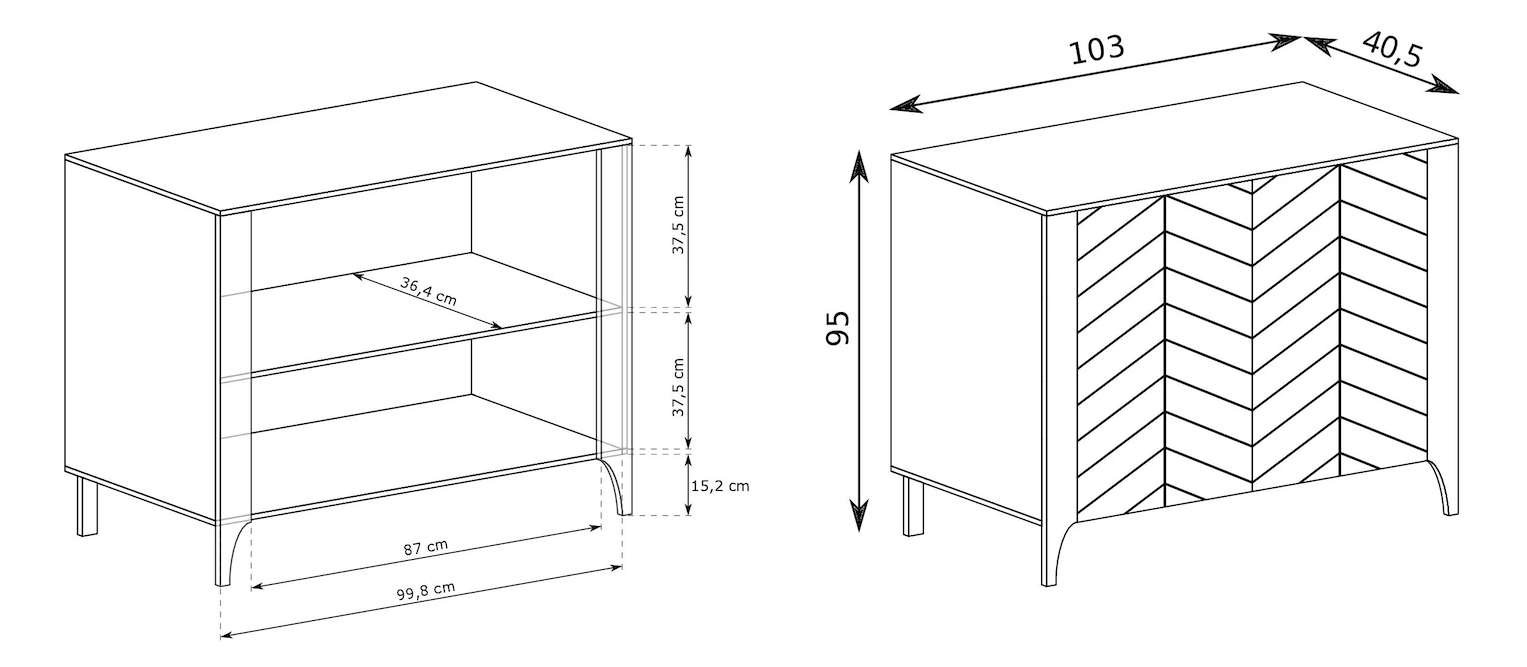 37,5 cm
36,4 cm
37,5 cm
15,2 cm
87 cm
99,8 cm
103
40,5
95