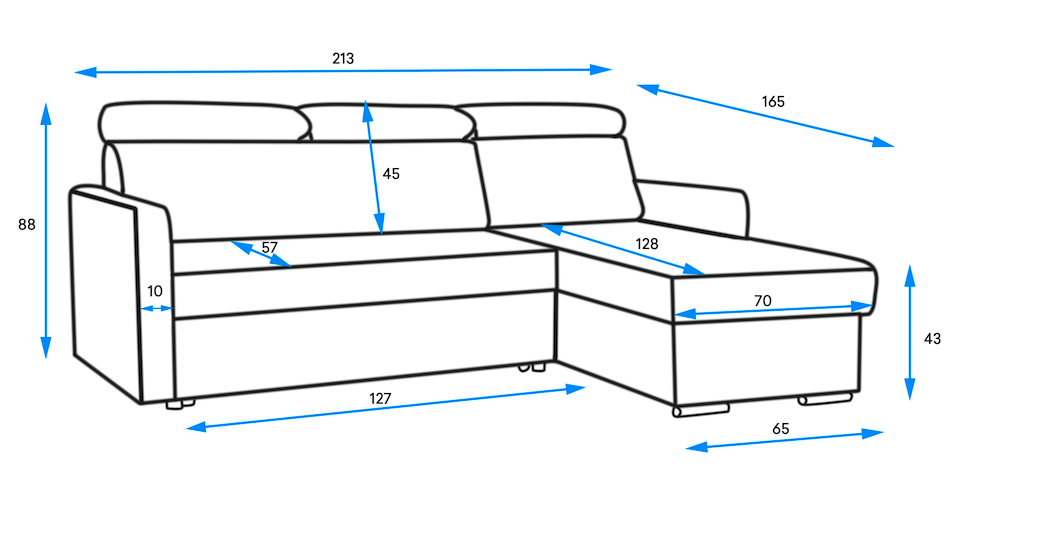 213
165
88
45
57
128
10
70
43
127
65